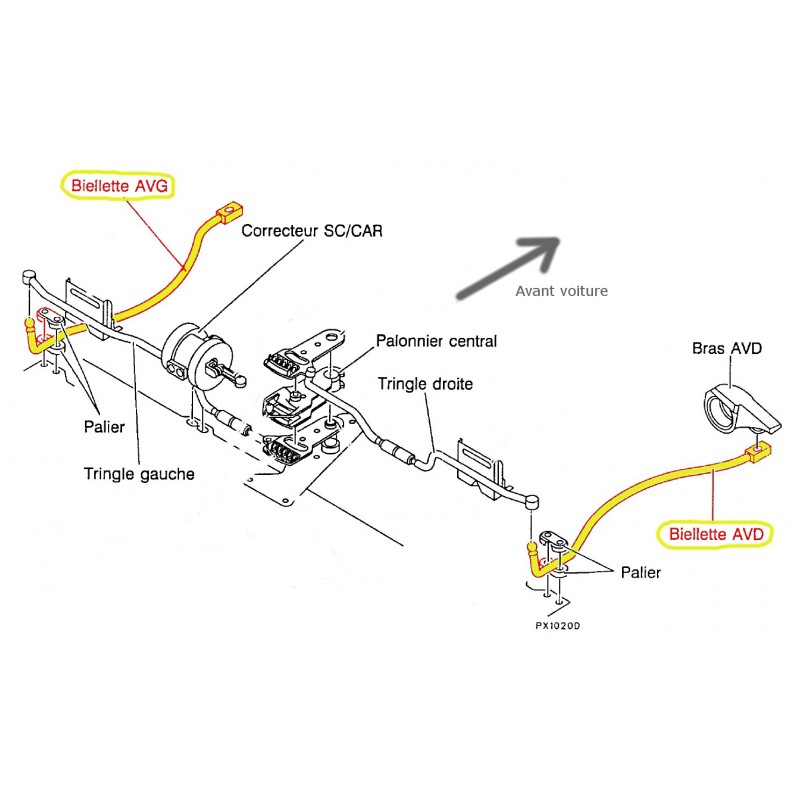 Biellette AVG

Correcteur SC/CAR

Avant voiture

Palonnier central

Bras AVD

Tringle droite

Palier

Tringle gauche

Biellette AVD

Palier

PX1020D