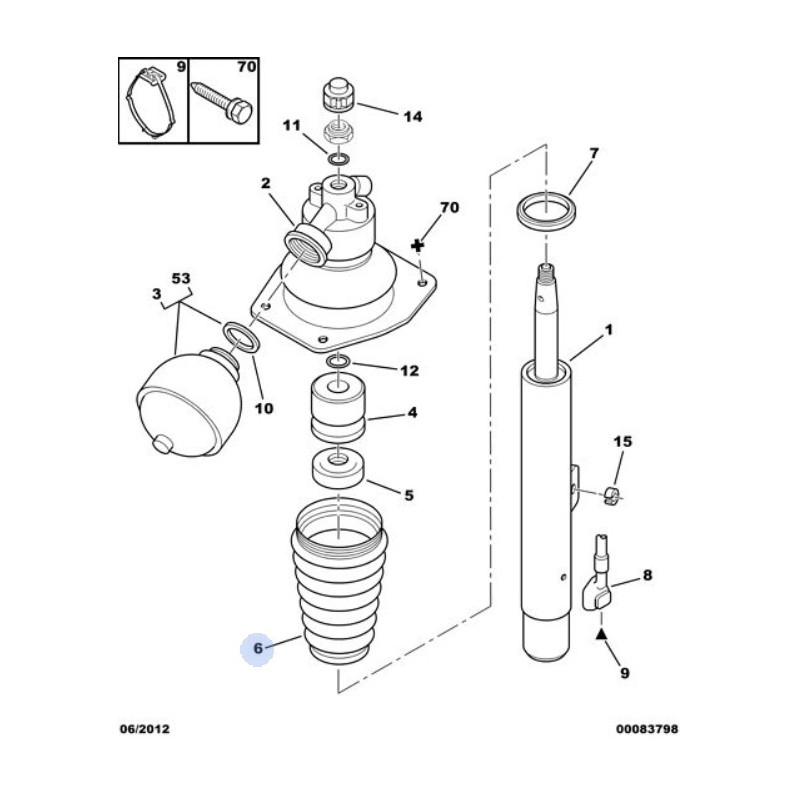 9
70
14
11
7
2
70
53
3
1
12
10
4
15
5
8
6
9
06/2012
00083798